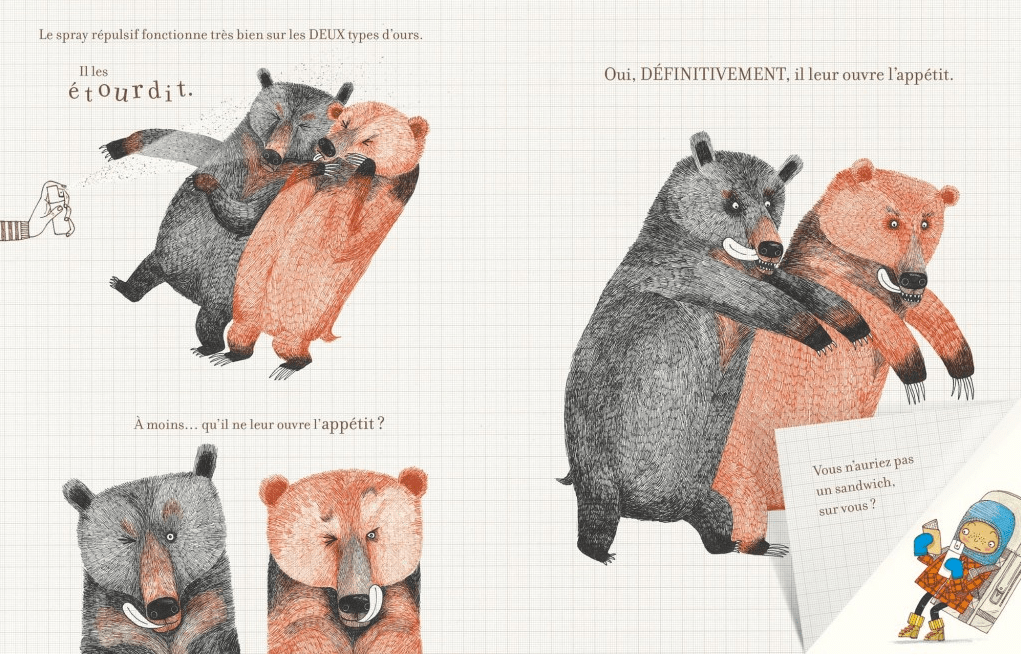 Le spray répulsif fonctionne très bien sur les DEUX types d'ours.

Il les étourdit.

À moins… qu'il ne leur ouvre l'appétit ?

Oui, DÉFINITIVEMENT, il leur ouvre l'appétit.

Vous n'auriez pas un sandwich, sur vous ?